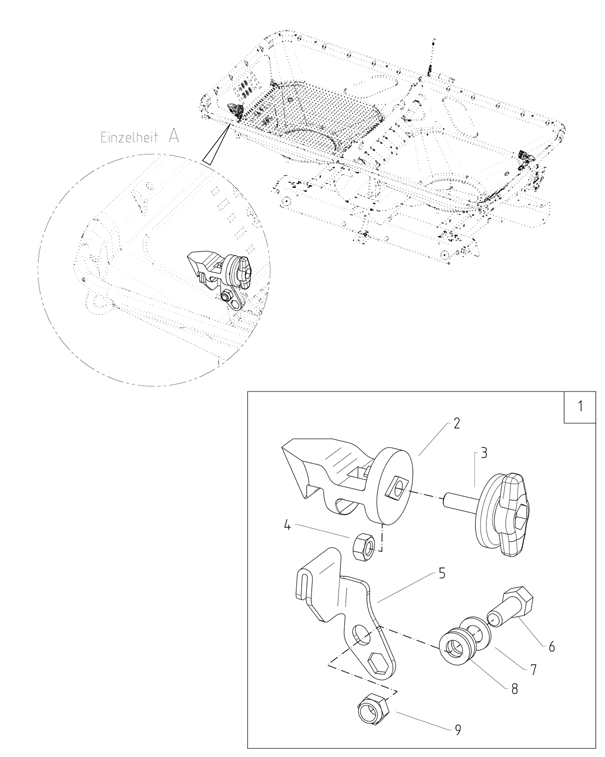 Einzelheit A

1
2
3
4
5
6
7
8
9